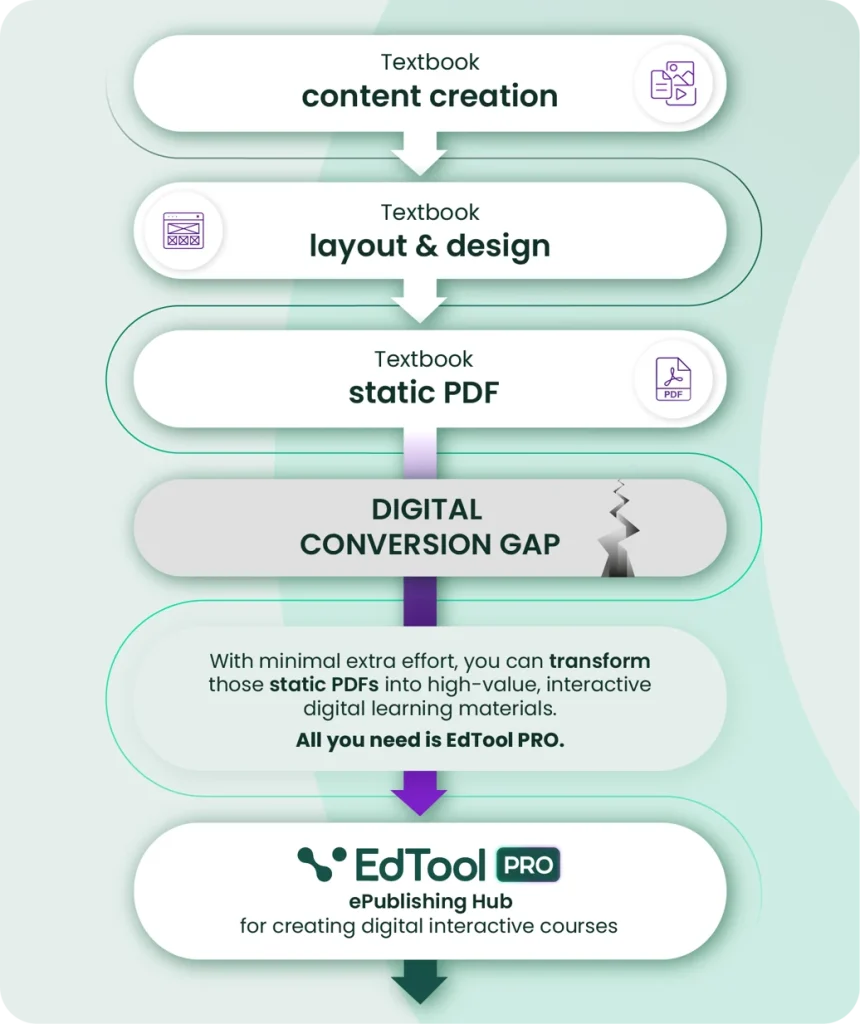 Textbook
content creation

Textbook
layout & design

Textbook
static PDF

PDF

DIGITAL
CONVERSION GAP

With minimal extra effort, you can transform those static PDFs into high-value, interactive digital learning materials.

All you need is EdTool PRO.

EdTool PRO
ePublishing Hub
for creating digital interactive courses